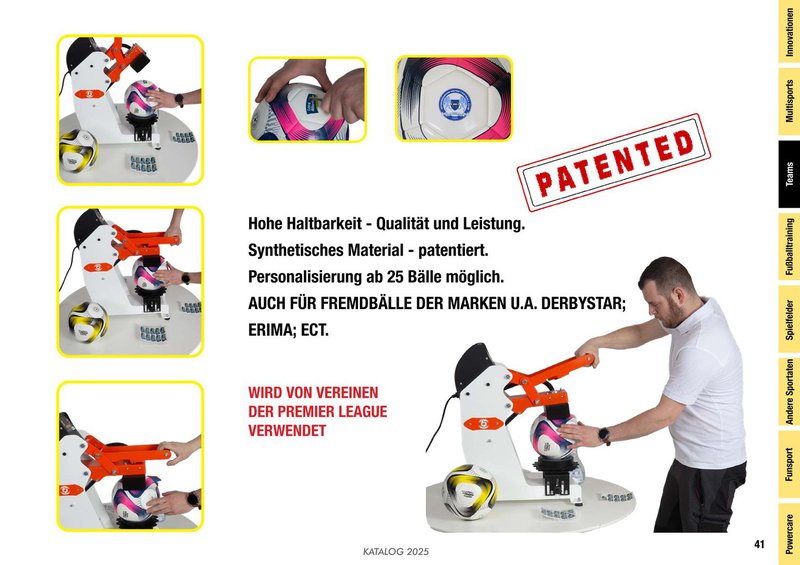 PATENTED

Hohe Haltbarkeit - Qualität und Leistung.
Synthetisches Material - patentiert.
Personalisierung ab 25 Bälle möglich.
AUCH FÜR FREMDBÄLLE DER MARKEN U.A. DERBYSTAR; ERIMA; ECT.

WIRD VON VEREINEN DER PREMIER LEAGUE VERWENDET

Innovationen
Multisports
Teams
Fußballtraining
Spielfelder
Andere Sportaten
Funsport
Powercare

KATALOG 2025

41